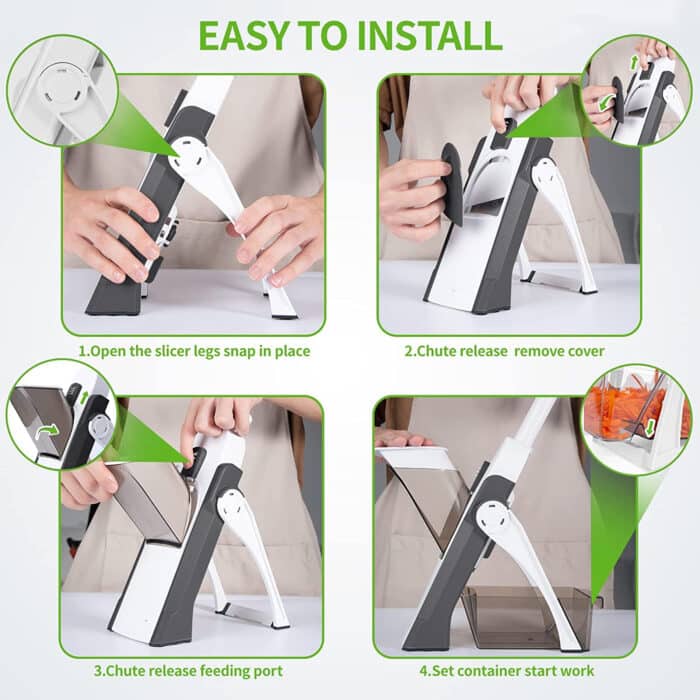 EASY TO INSTALL

1.Open the slicer legs snap in place

2.Chute release  remove cover

3.Chute release feeding port

4.Set container start work