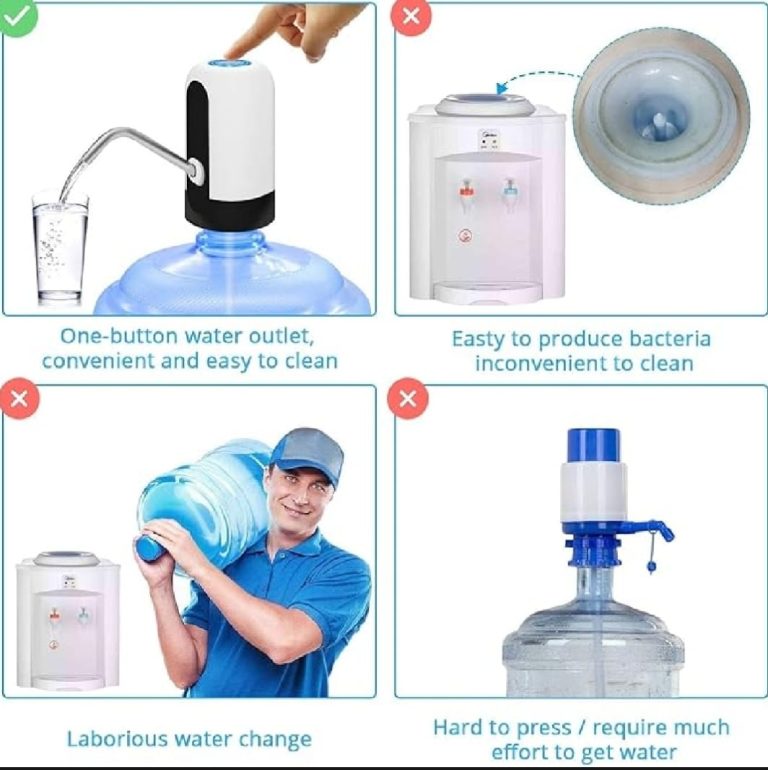 One-button water outlet, convenient and easy to clean

Easty to produce bacteria inconvenient to clean

Laborious water change

Hard to press / require much effort to get water